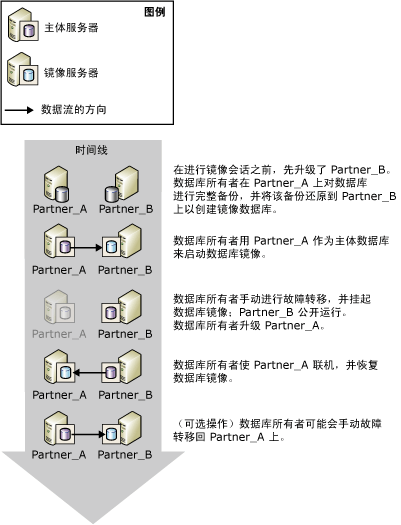 图例

主体服务器

镜像服务器

数据流的方向

时间线

Partner_A Partner_B

在进行镜像会话之前，先升级了 Partner_B。数据库所有者在 Partner_A 上对数据库进行完整备份，并将该备份还原到 Partner_B 上以创建镜像数据库。

Partner_A Partner_B

数据库所有者用 Partner_A 作为主体数据库来启动数据库镜像。

Partner_A Partner_B

数据库所有者手动进行故障转移，并挂起数据库镜像；Partner_B 公开运行。数据库所有者升级 Partner_A。

Partner_A Partner_B

数据库所有者使 Partner_A 联机，并恢复数据库镜像。

Partner_A Partner_B

（可选操作）数据库所有者可能会手动故障转移回 Partner_A 上。